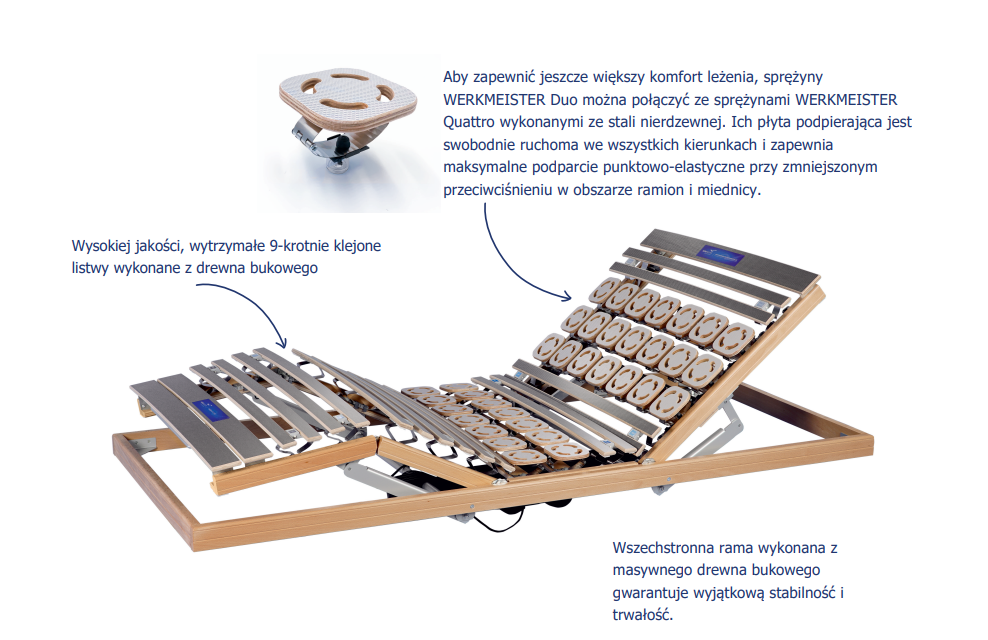 Aby zapewnić jeszcze większy komfort leżenia, sprężyny WERKMEISTER Duo można połączyć ze sprężynami WERKMEISTER Quattro wykonanymi ze stali nierdzewnej. Ich płyta podpierająca jest swobodnie ruchoma we wszystkich kierunkach i zapewnia maksymalne podparcie punktowo-elastyczne przy zmniejszonym przeciwciśnieniu w obszarze ramion i miednicy.

Wysokiej jakości, wytrzymałe 9-krotnie klejone listwy wykonane z drewna bukowego

Wszechstronna rama wykonana z masywnego drewna bukowego gwarantuje wyjątkową stabilność i trwałość.